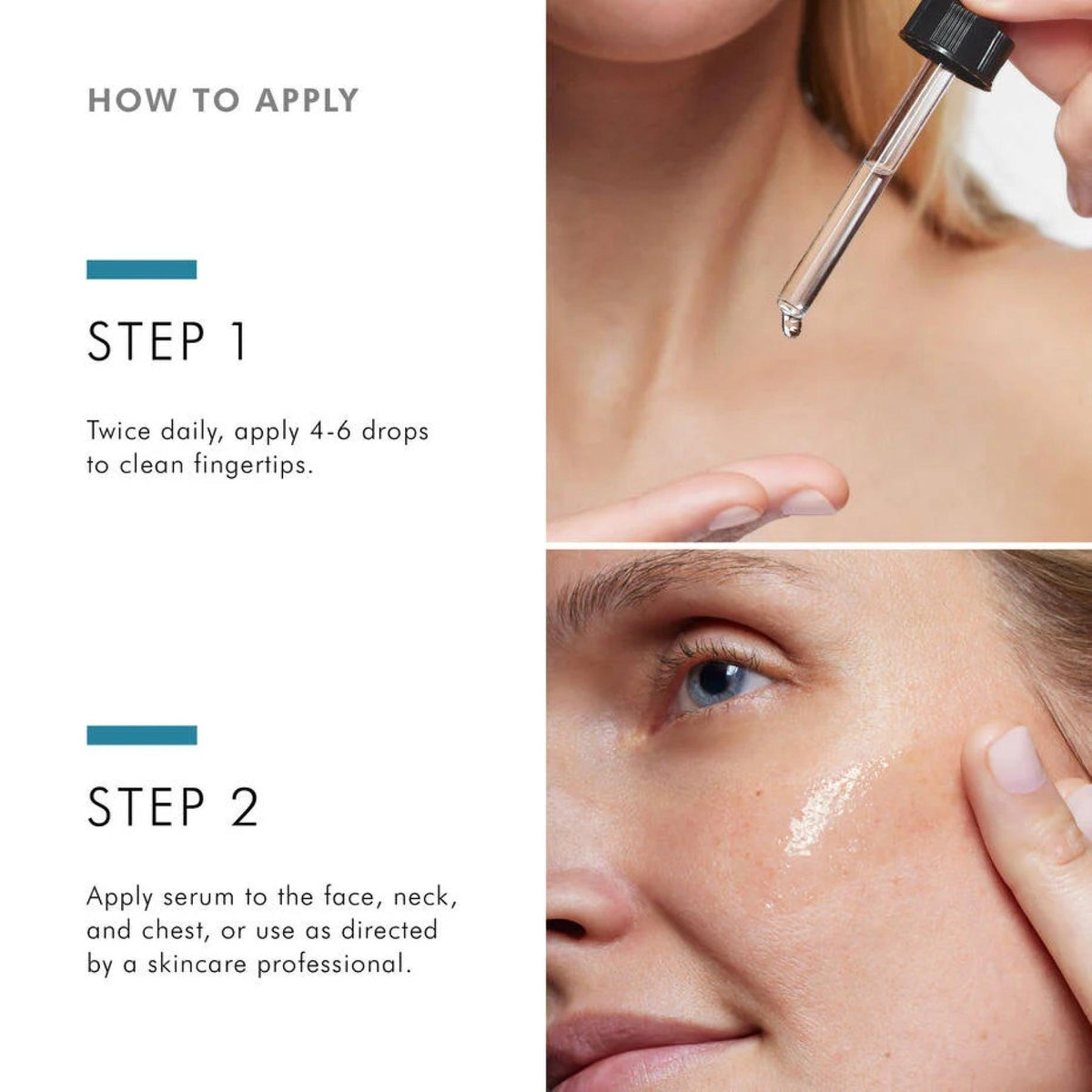 HOW TO APPLY

STEP 1

Twice daily, apply 4-6 drops to clean fingertips.

STEP 2

Apply serum to the face, neck, and chest, or use as directed by a skincare professional.